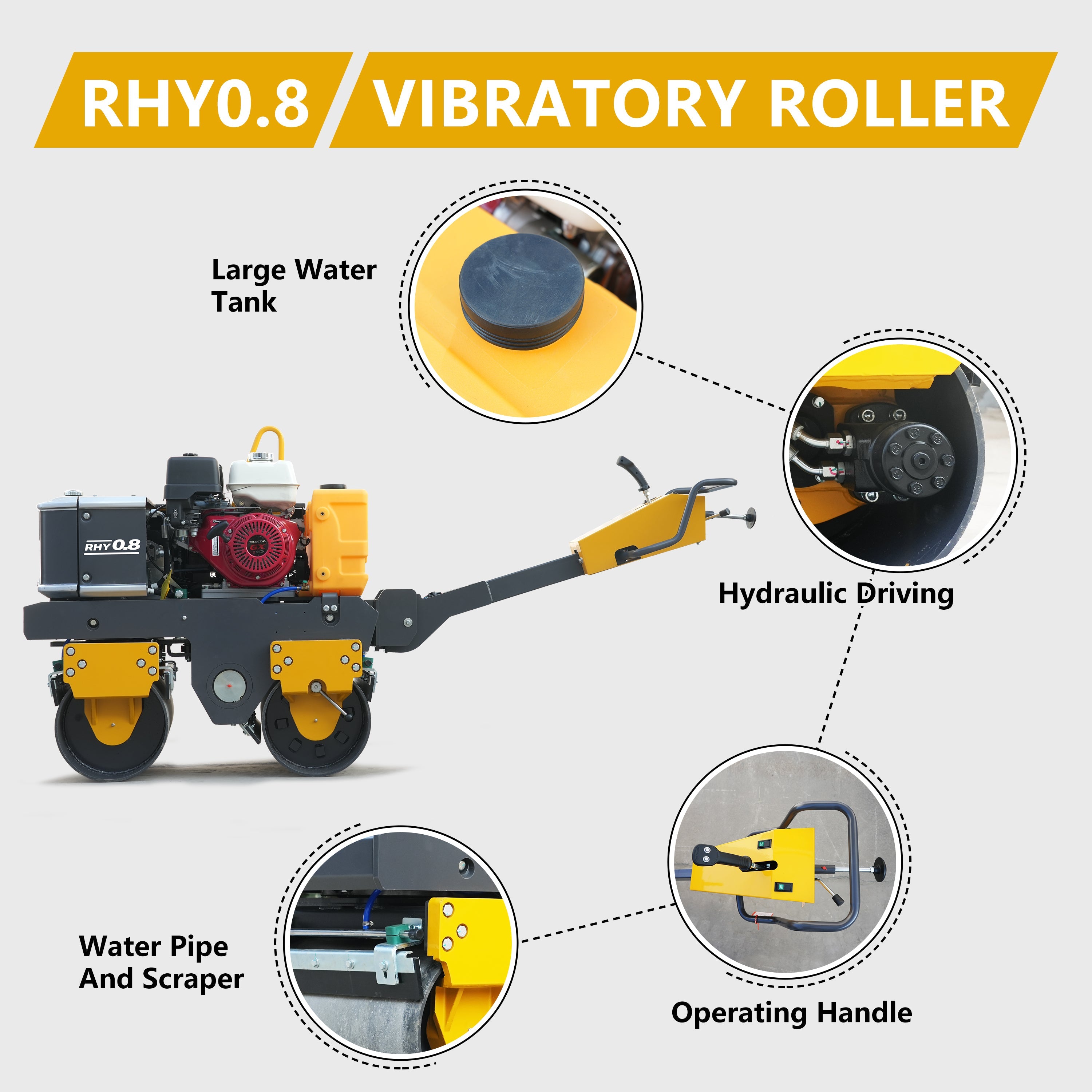 RHY0.8 VIBRATORY ROLLER

Large Water Tank

RHY 0.8

HONDA GX

Hydraulic Driving

Water Pipe And Scraper

Operating Handle